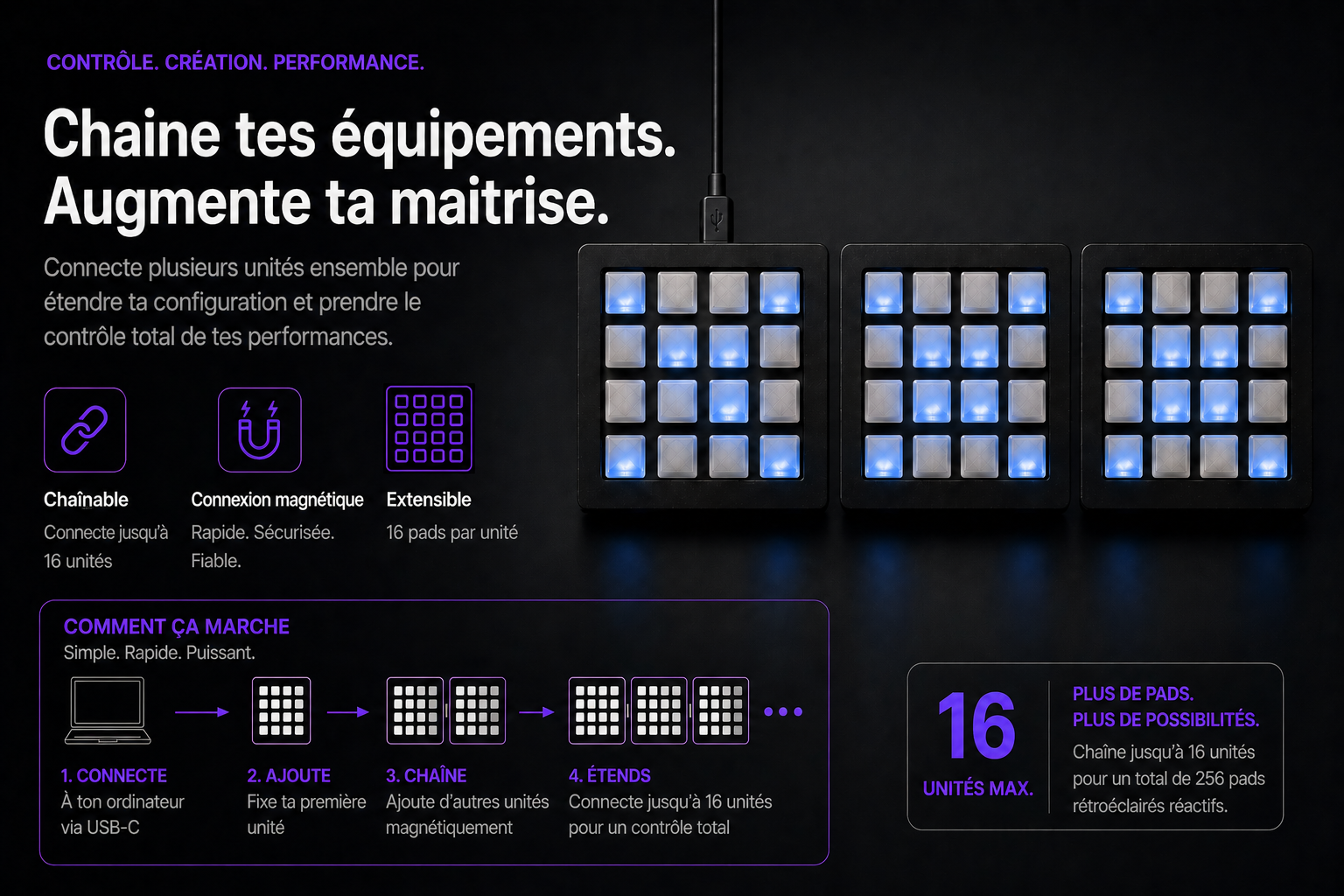 CONTRÔLE. CRÉATION. PERFORMANCE.

Chaine tes équipements. Augmente ta maitrise.

Connecte plusieurs unités ensemble pour étendre ta configuration et prendre le contrôle total de tes performances.

Chaînable
Connecte jusqu'à 16 unités

Connexion magnétique
Rapide. Sécurisée. Fiable.

Extensible
16 pads par unité

COMMENT ÇA MARCHE
Simple. Rapide. Puissant.

1. CONNECTE
À ton ordinateur via USB-C

2. AJOUTE
Fixe ta première unité

3. CHAÎNE
Ajoute d'autres unités magnétiquement

4. ÉTENDS
Connecte jusqu'à 16 unités pour un contrôle total

16
UNITÉS MAX.

PLUS DE PADS.
PLUS DE POSSIBILITÉS.
Chaîne jusqu'à 16 unités pour un total de 256 pads rétroéclairés réactifs.